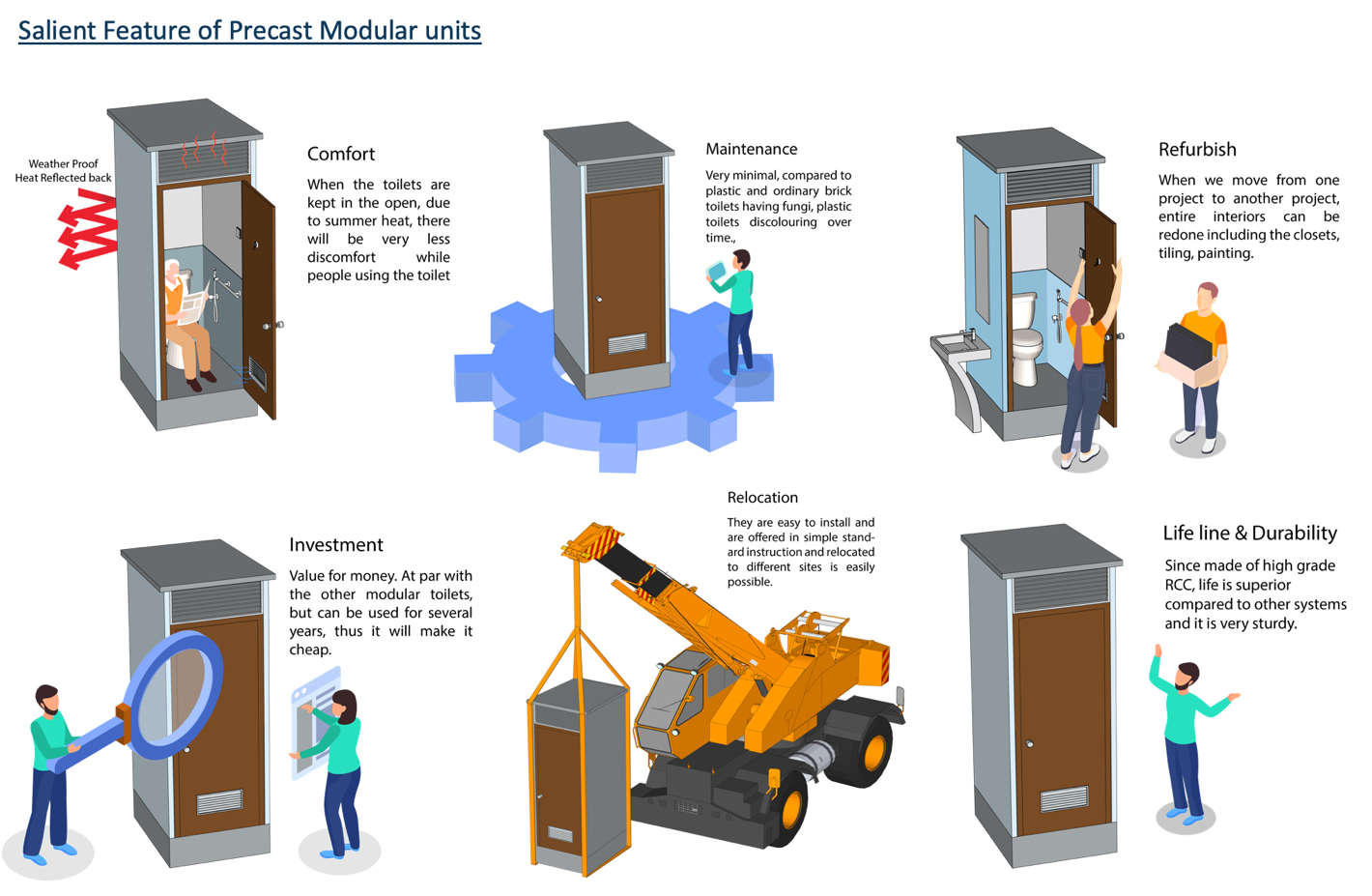 Salient Feature of Precast Modular units

Weather Proof
Heat Reflected back

Comfort

When the toilets are kept in the open, due to summer heat, there will be very less discomfort while people using the toilet

Maintenance

Very minimal, compared to plastic and ordinary brick toilets having fungi, plastic toilets discolouring over time.,

Refurbish

When we move from one project to another project, entire interiors can be redone including the closets, tiling, painting.

Investment

Value for money. At par with the other modular toilets, but can be used for several years, thus it will make it cheap.

Relocation

They are easy to install and are offered in simple standard instruction and relocated to different sites is easily possible.

Life line & Durability

Since made of high grade RCC, life is superior compared to other systems and it is very sturdy.