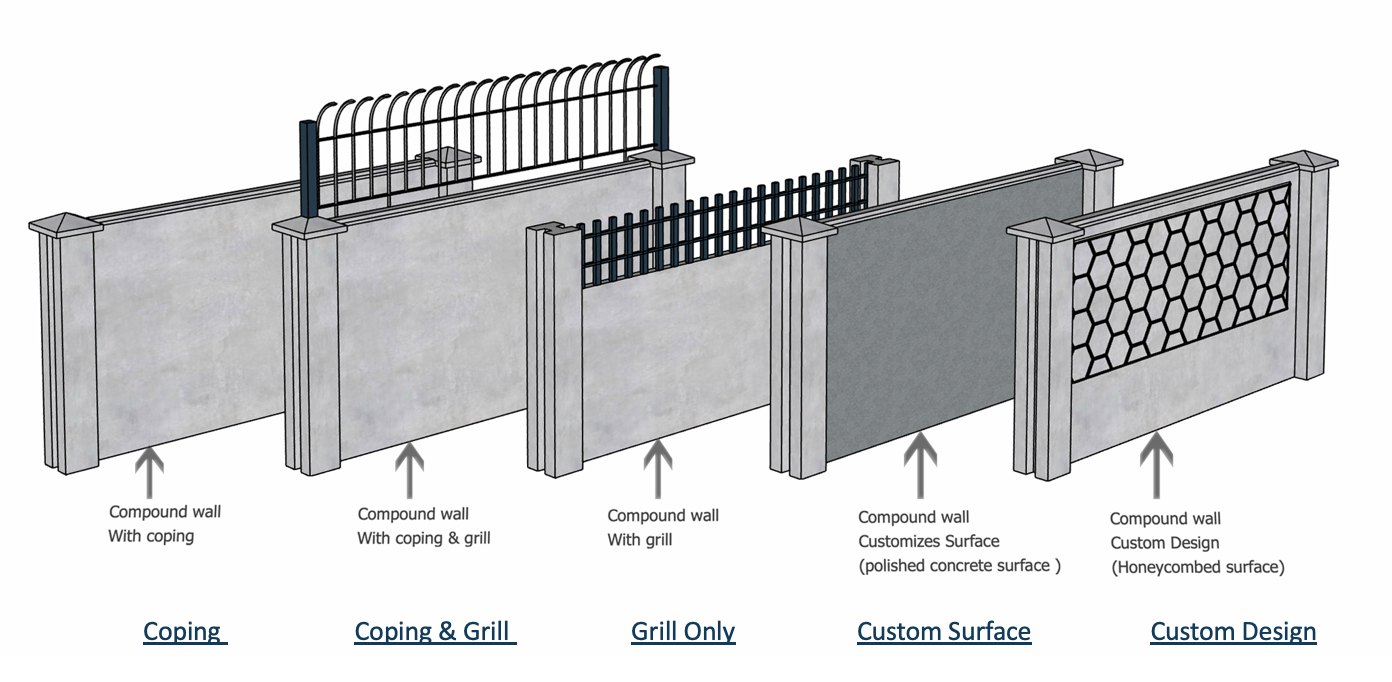 Compound wall
With coping

Compound wall
With coping & grill

Compound wall
With grill

Compound wall
Customizes Surface
(polished concrete surface )

Compound wall
Custom Design
(Honeycombed surface)

Coping

Coping & Grill

Grill Only

Custom Surface

Custom Design