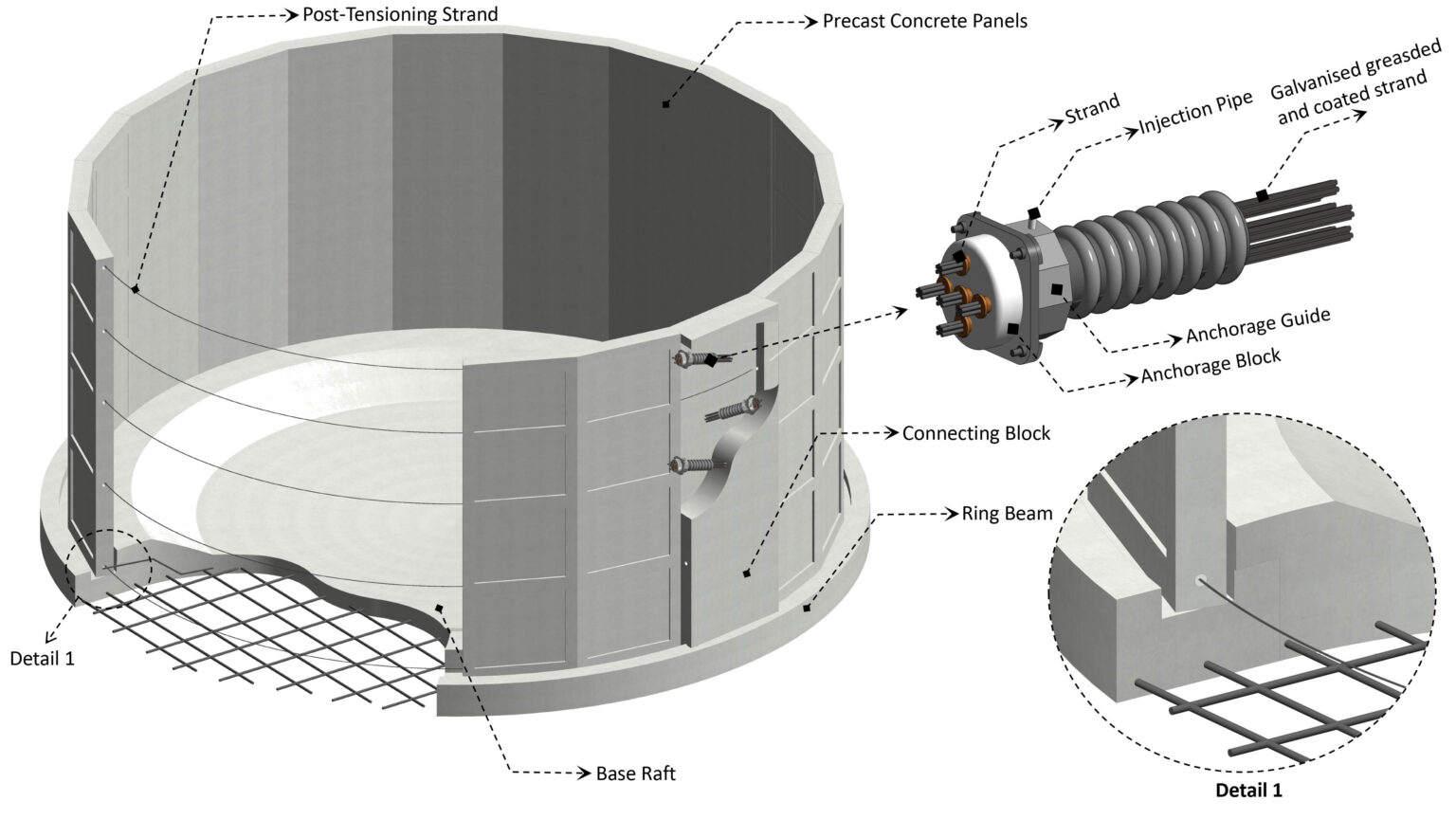 Post-Tensioning Strand

Precast Concrete Panels

Strand

Injection Pipe

Galvanised greasded and coated strand

Anchorage Guide

Anchorage Block

Connecting Block

Ring Beam

Detail 1

Base Raft

Detail 1